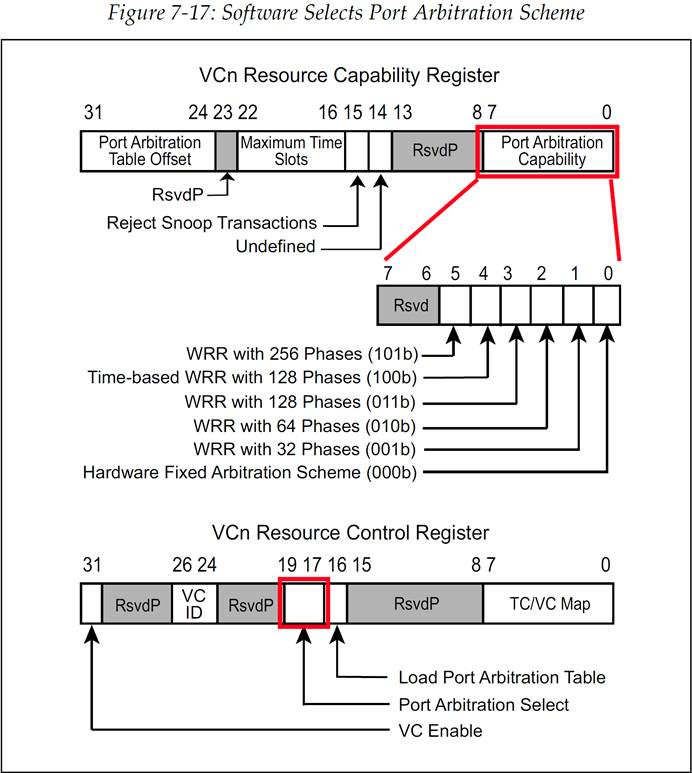 Figure 7-17: Software Selects Port Arbitration Scheme

VCn Resource Capability Register

31 24 23 22 16 15 14 13 8 7 0

Port Arbitration Table Offset

Maximum Time Slots

RsvdP

Port Arbitration Capability

RsvdP

Reject Snoop Transactions

Undefined

7 6 5 4 3 2 1 0

Rsvd

WRR with 256 Phases (101b)

Time-based WRR with 128 Phases (100b)

WRR with 128 Phases (011b)

WRR with 64 Phases (010b)

WRR with 32 Phases (001b)

Hardware Fixed Arbitration Scheme (000b)

VCn Resource Control Register

31 26 24 19 17 16 15 8 7 0

RsvdP

VC ID

RsvdP

RsvdP

TC/VC Map

Load Port Arbitration Table

Port Arbitration Select

VC Enable